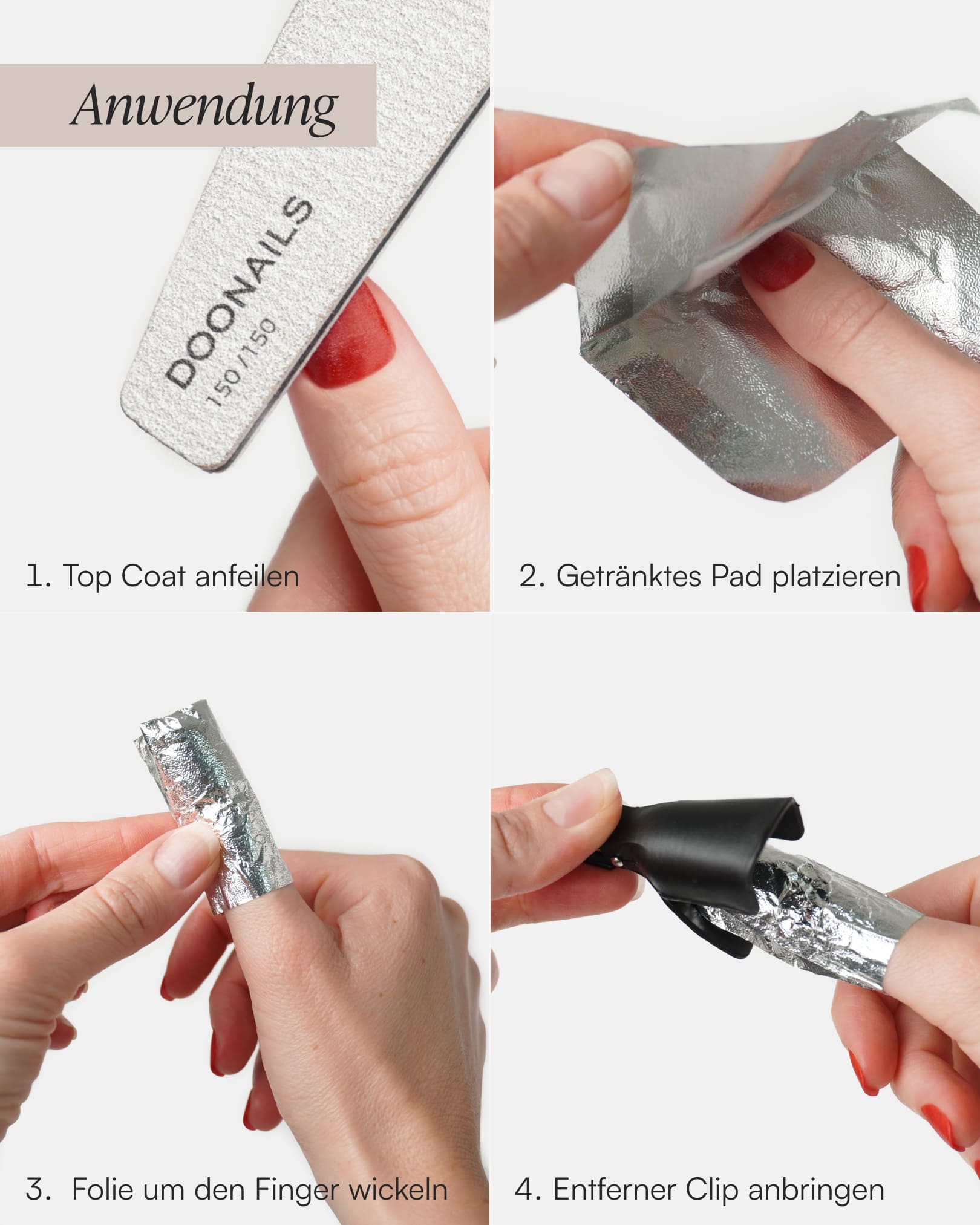 Anwendung

DOONAILS
150/150

1. Top Coat anfeilen

2. Getränktes Pad platzieren

3. Folie um den Finger wickeln

4. Entferner Clip anbringen