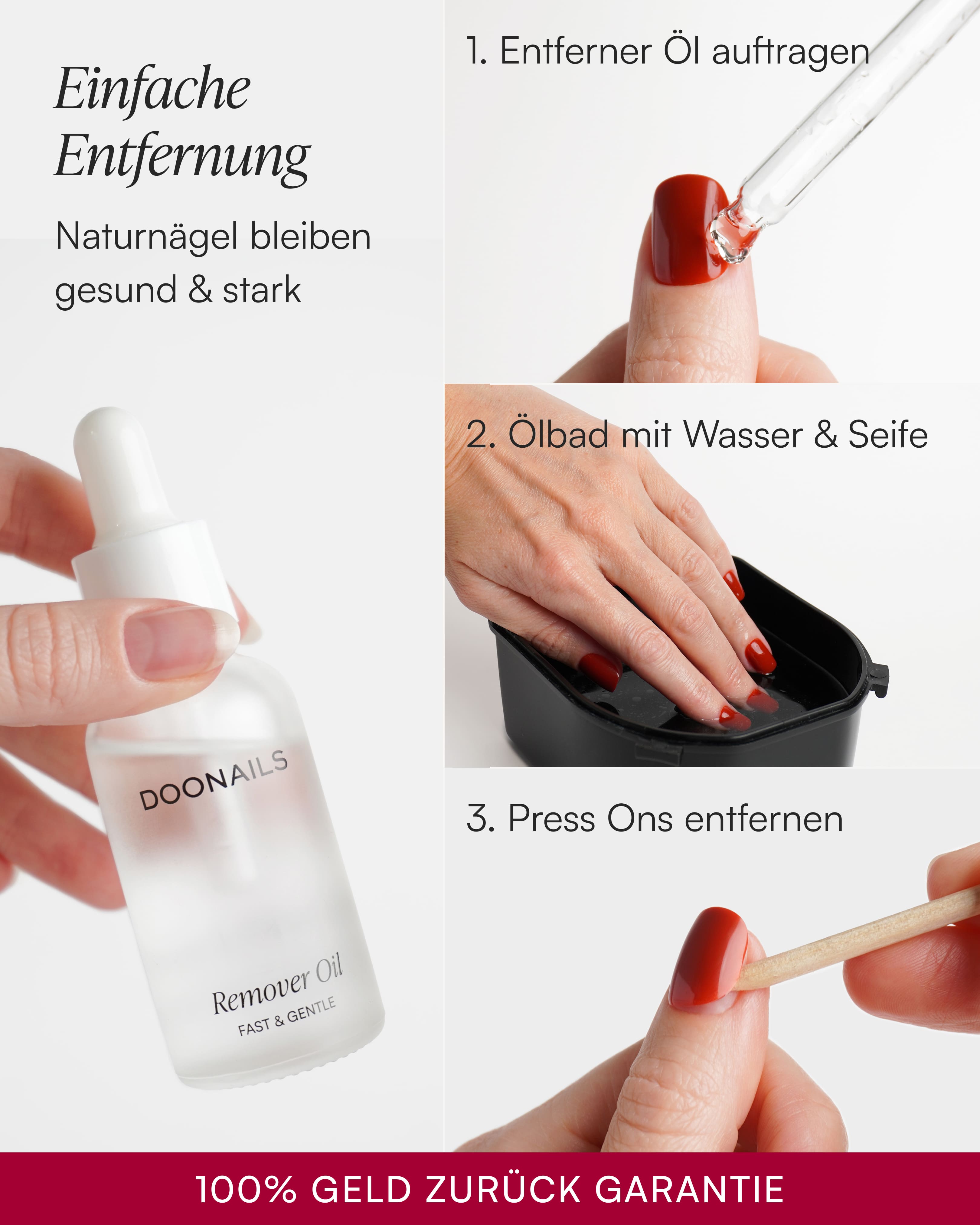 Einfache Entfernung

Naturnägel bleiben gesund & stark

DOONAILS

Remover Oil
FAST & GENTLE

1. Entferner Öl auftragen

2. Ölbad mit Wasser & Seife

3. Press Ons entfernen

100% GELD ZURÜCK GARANTIE