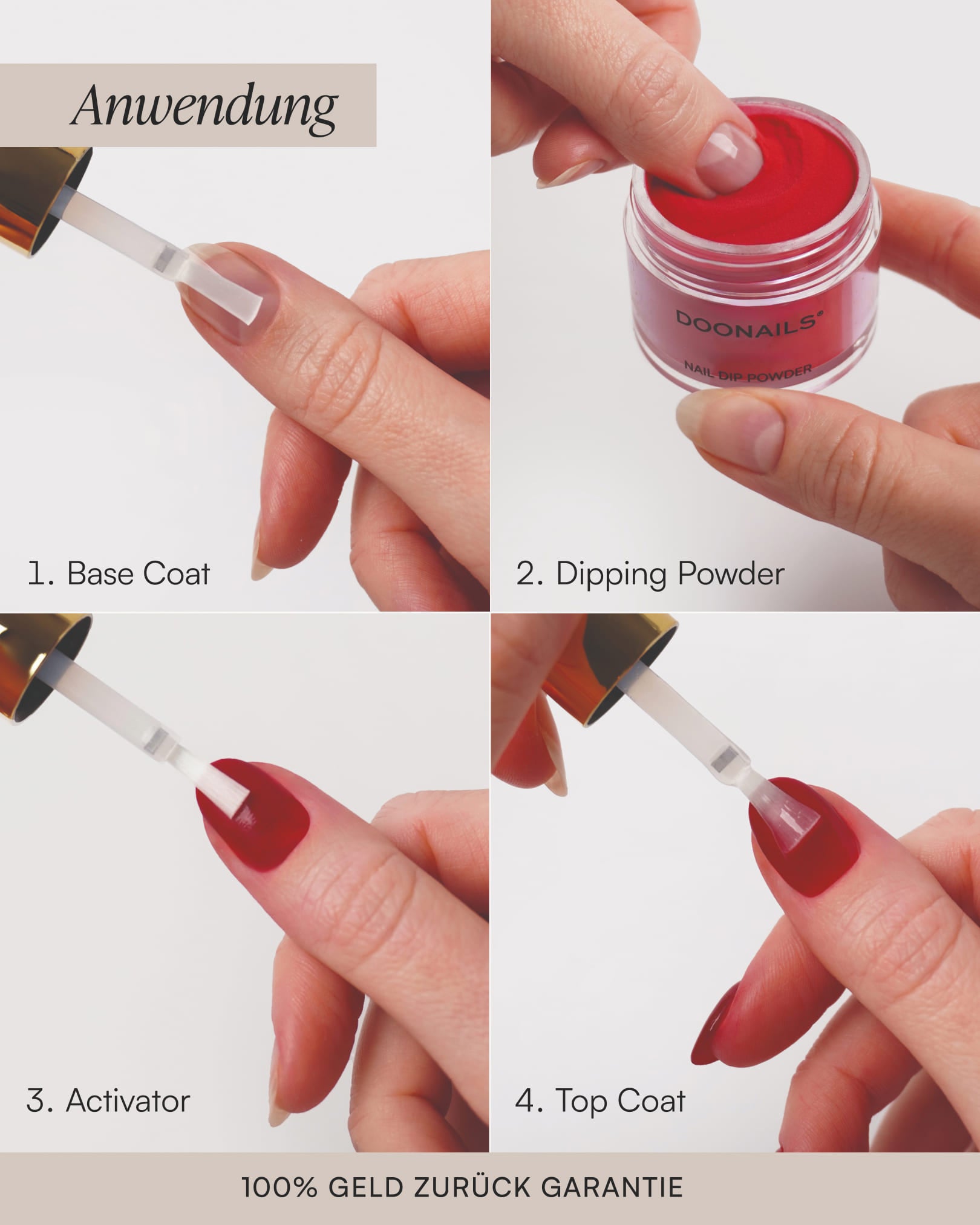 Anwendung

1. Base Coat

DOONAILS®

NAIL DIP POWDER

2. Dipping Powder

3. Activator

4. Top Coat

100% GELD ZURÜCK GARANTIE