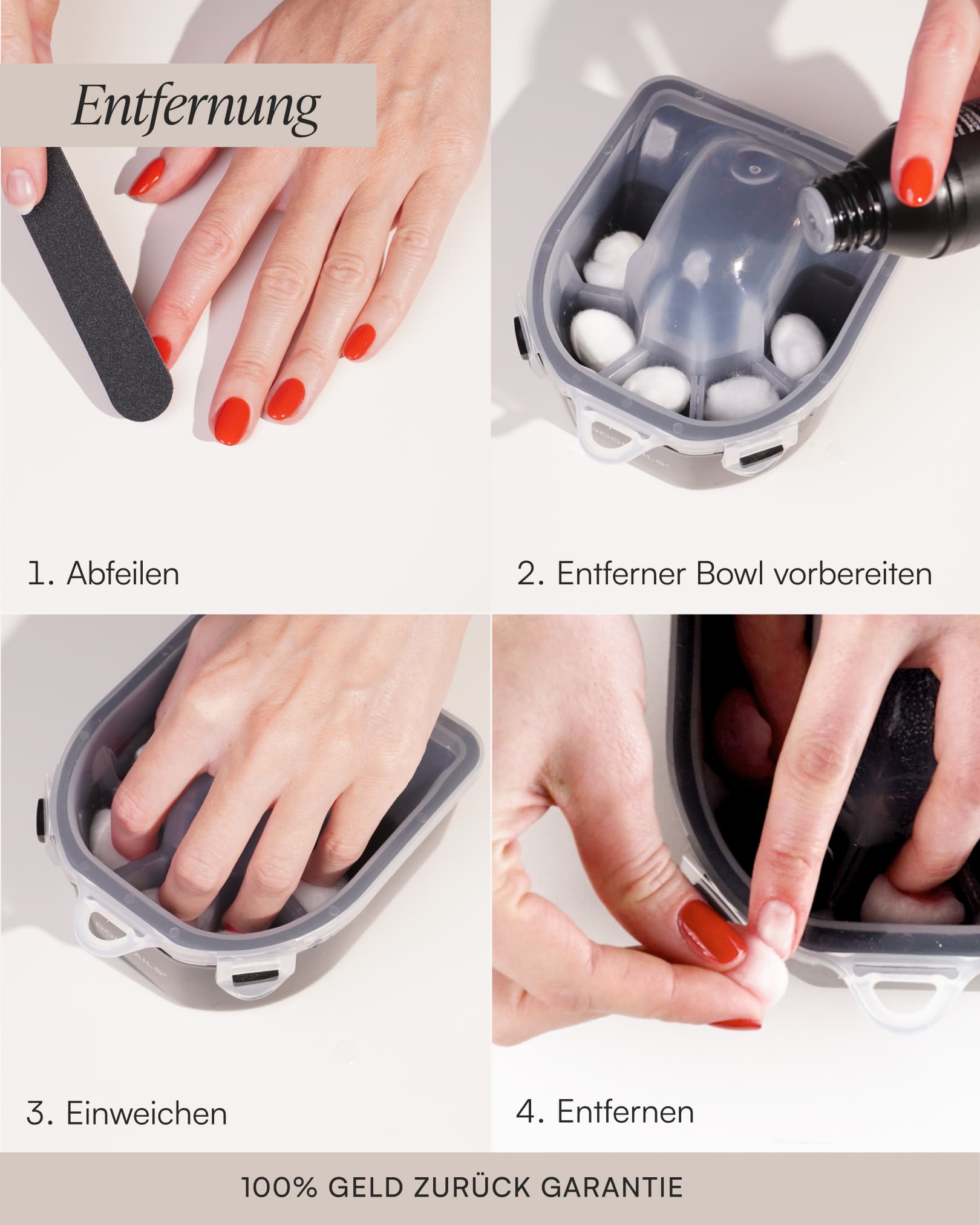 Entfernung

1. Abfeilen

2. Entferner Bowl vorbereiten

3. Einweichen

4. Entfernen

100% GELD ZURÜCK GARANTIE