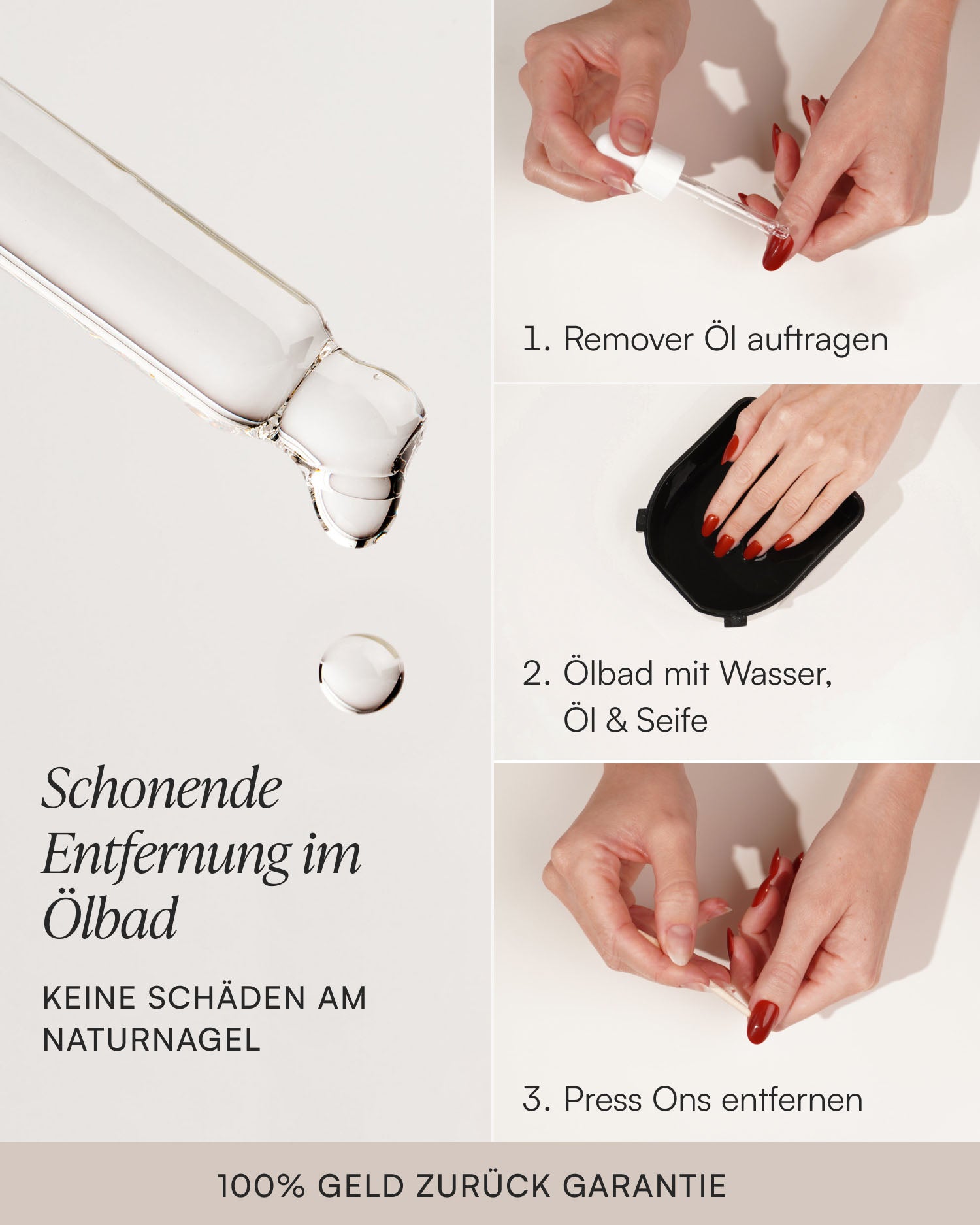 Schonende Entfernung im Ölbad

KEINE SCHÄDEN AM NATURNAGEL

1. Remover Öl auftragen

2. Ölbad mit Wasser, Öl & Seife

3. Press Ons entfernen

100% GELD ZURÜCK GARANTIE